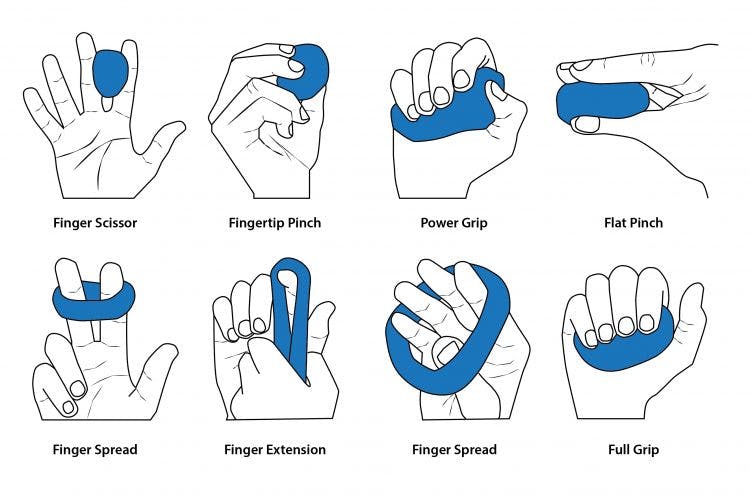 Finger Scissor

Fingertip Pinch

Power Grip

Flat Pinch

Finger Spread

Finger Extension

Finger Spread

Full Grip